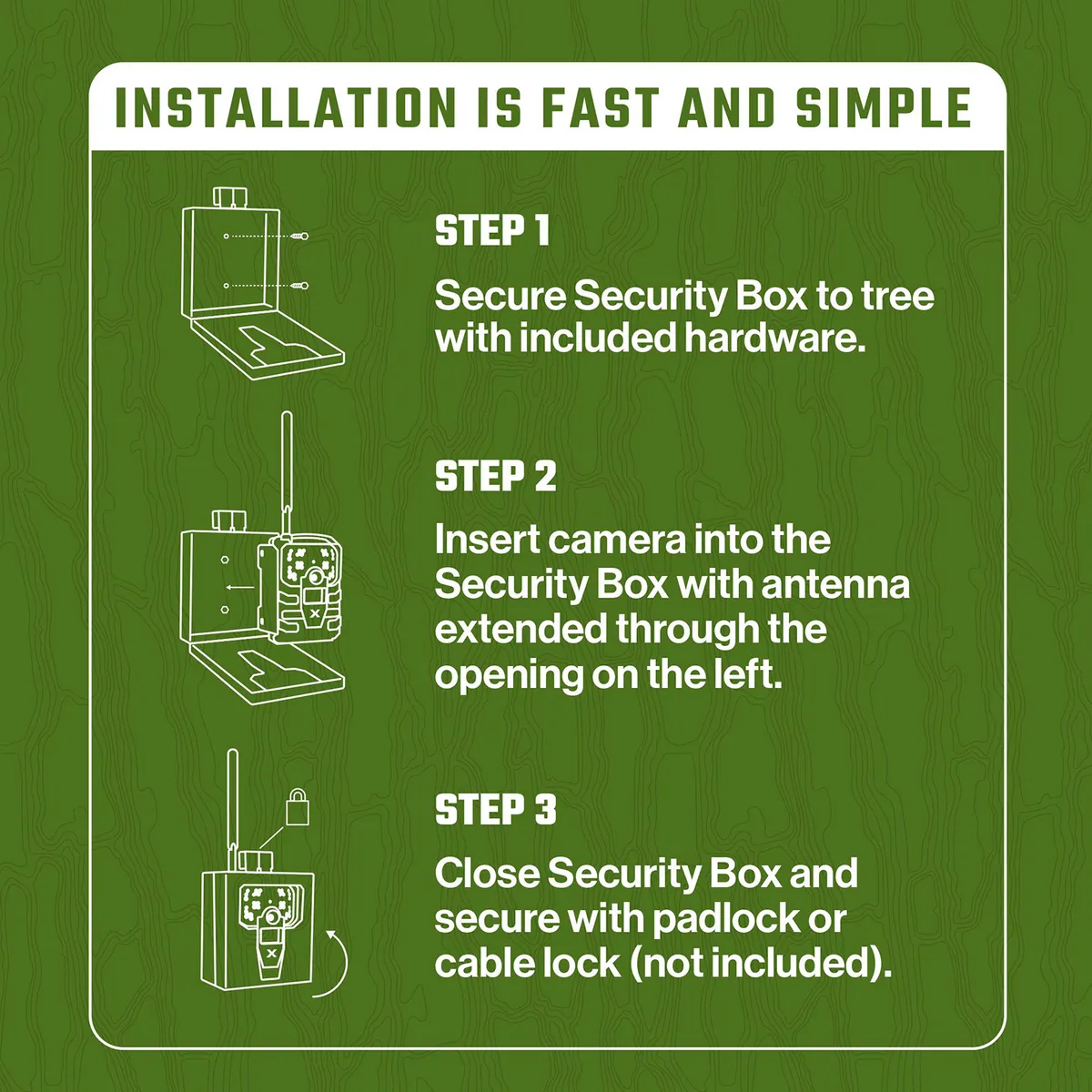 INSTALLATION IS FAST AND SIMPLE

STEP 1

Secure Security Box to tree with included hardware.

STEP 2

Insert camera into the Security Box with antenna extended through the opening on the left.

STEP 3

Close Security Box and secure with padlock or cable lock (not included).