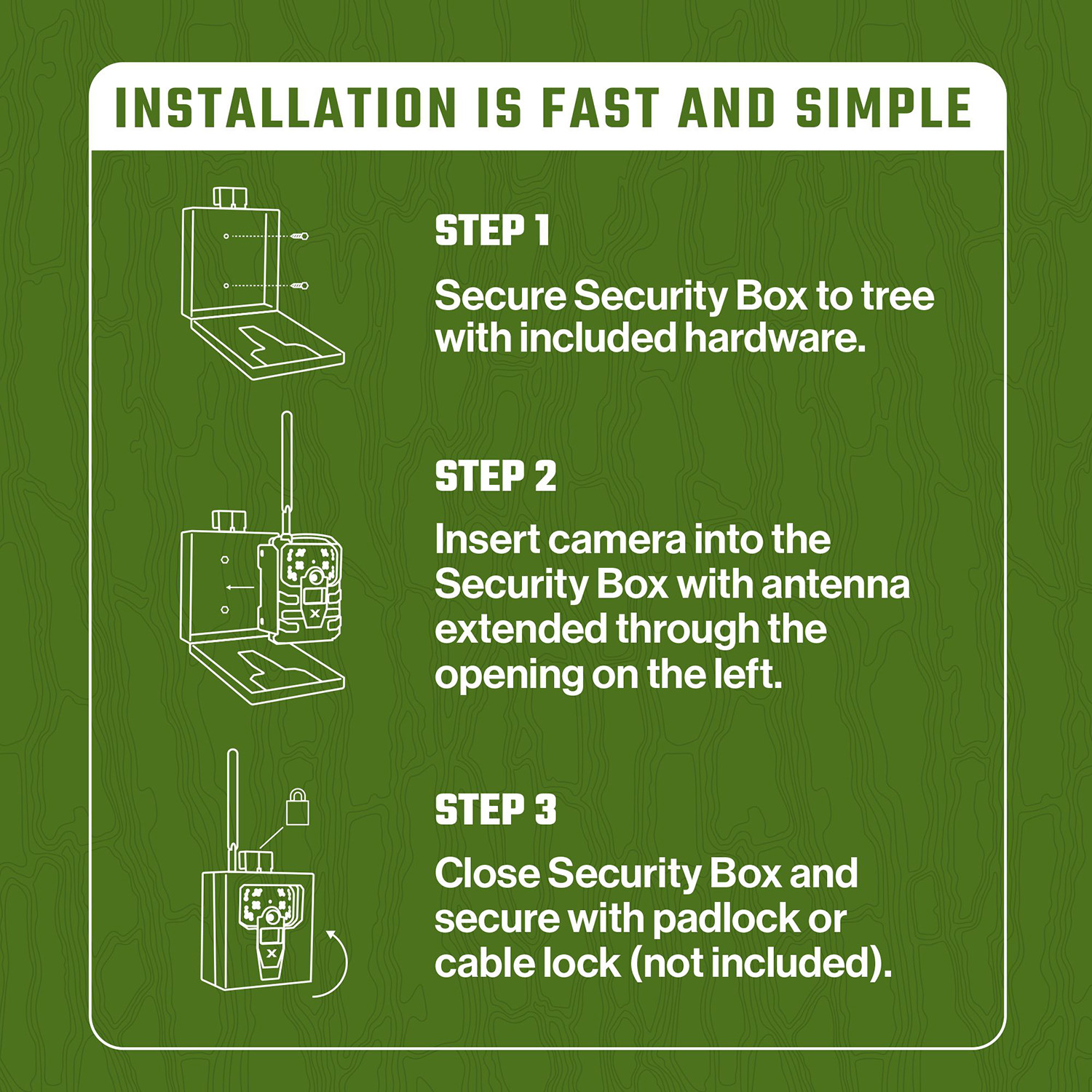 INSTALLATION IS FAST AND SIMPLE

STEP 1

Secure Security Box to tree with included hardware.

STEP 2

Insert camera into the Security Box with antenna extended through the opening on the left.

STEP 3

Close Security Box and secure with padlock or cable lock (not included).